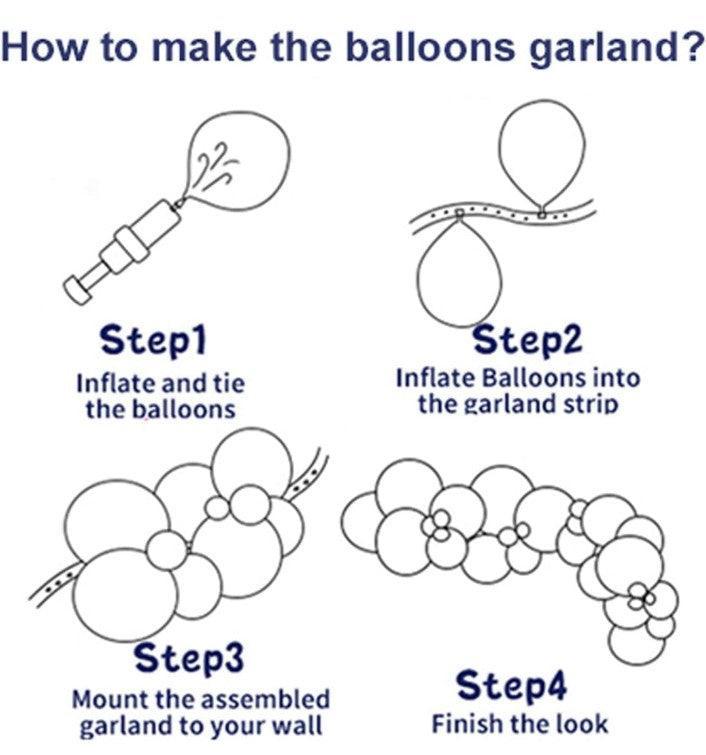 How to make the balloons garland?

Step1
Inflate and tie the balloons

Step2
Inflate Balloons into the garland strip

Step3
Mount the assembled garland to your wall

Step4
Finish the look