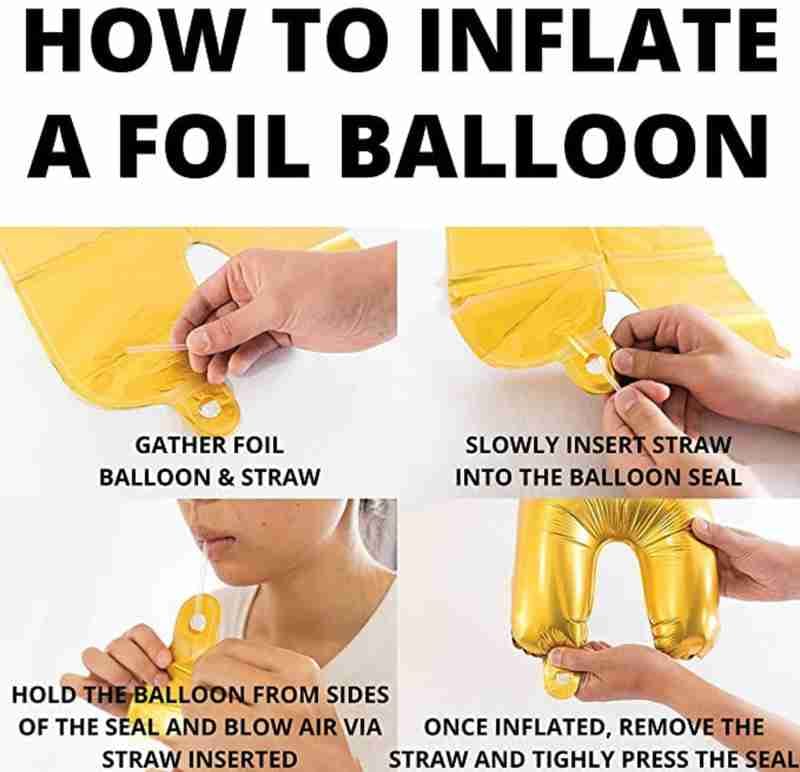 HOW TO INFLATE A FOIL BALLOON

GATHER FOIL BALLOON & STRAW

SLOWLY INSERT STRAW INTO THE BALLOON SEAL

HOLD THE BALLOON FROM SIDES OF THE SEAL AND BLOW AIR VIA STRAW INSERTED

ONCE INFLATED, REMOVE THE STRAW AND TIGHLY PRESS THE SEAL