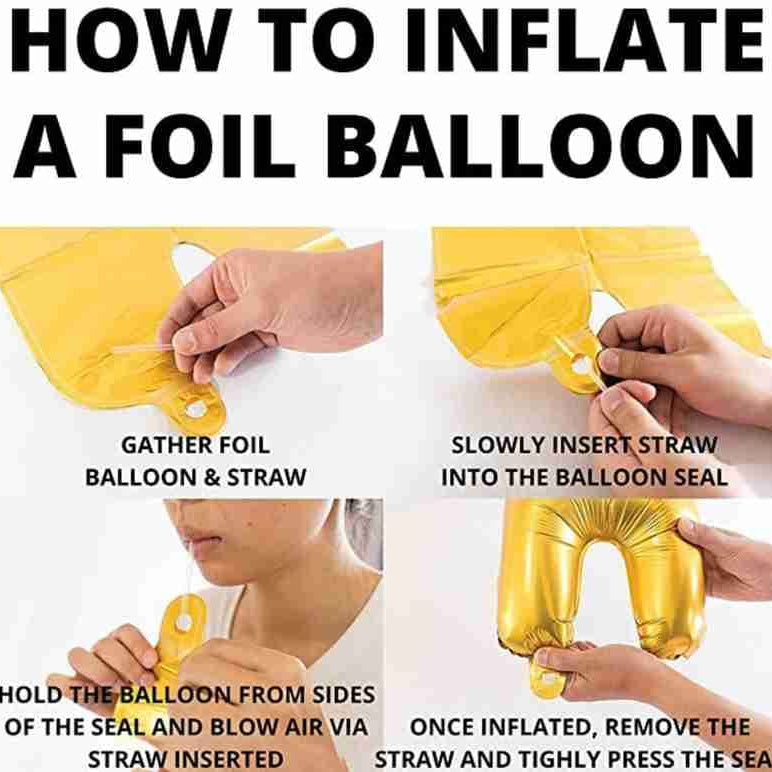 HOW TO INFLATE A FOIL BALLOON

GATHER FOIL BALLOON & STRAW

SLOWLY INSERT STRAW INTO THE BALLOON SEAL

HOLD THE BALLOON FROM SIDES OF THE SEAL AND BLOW AIR VIA STRAW INSERTED

ONCE INFLATED, REMOVE THE STRAW AND TIGHLY PRESS THE SEA